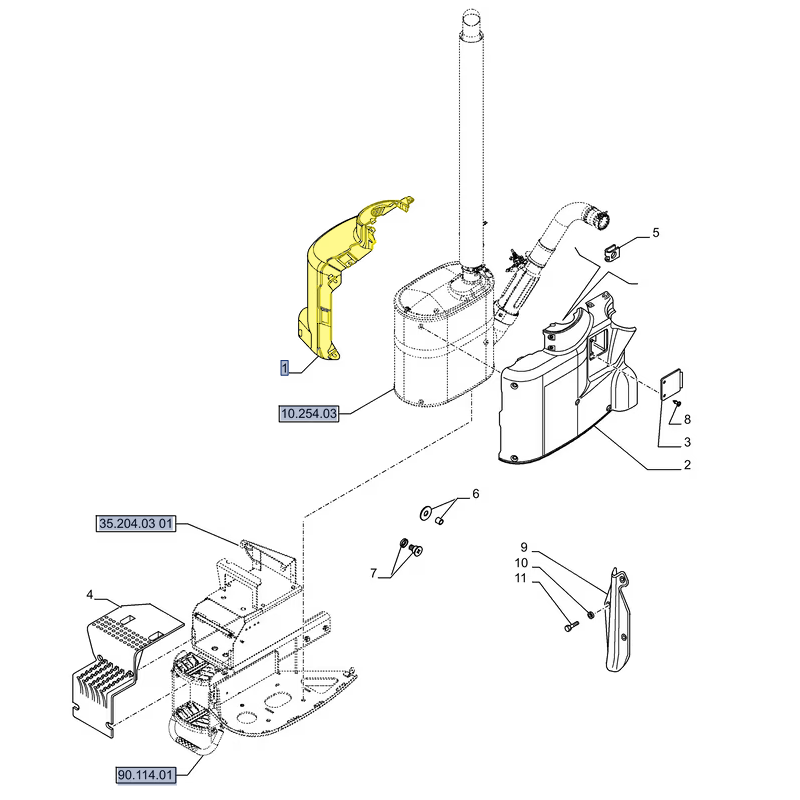 5
1
10.254.03
8
3
2
6
35.204.03 01
7
9
10
11
4
90.114.01