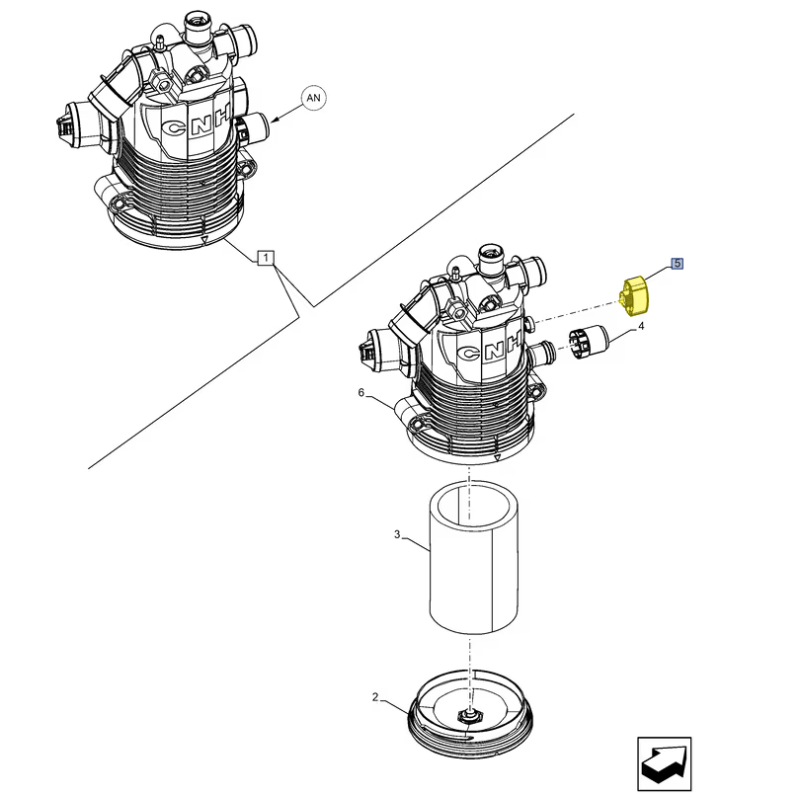 CNH

AN

1

5

4

CNH

6

3

2