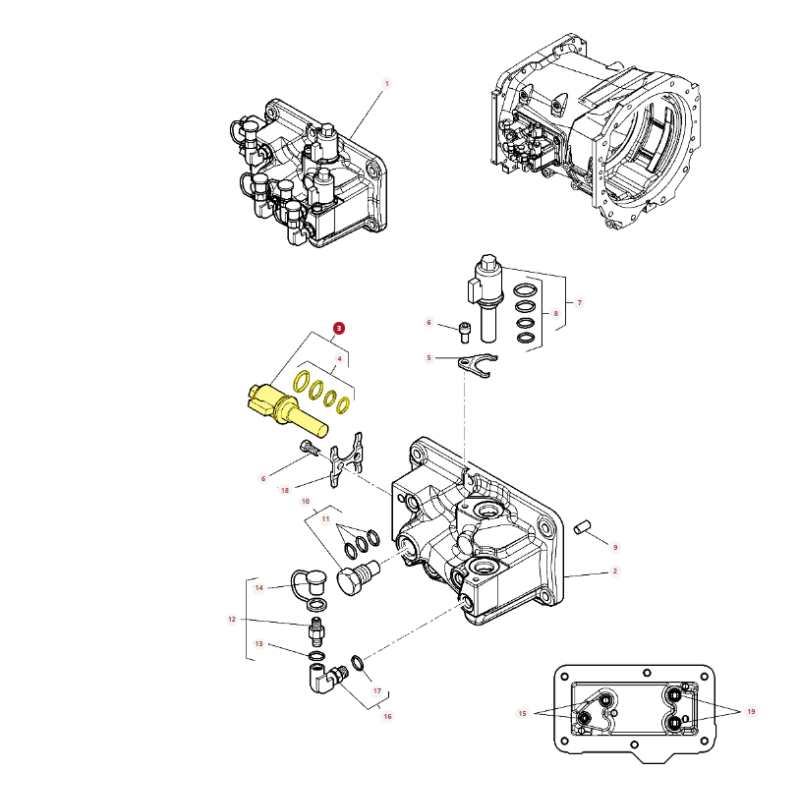 1
7
8
6
5
3
4
6
18
10
11
9
2
14
12
13
17
16
15
19