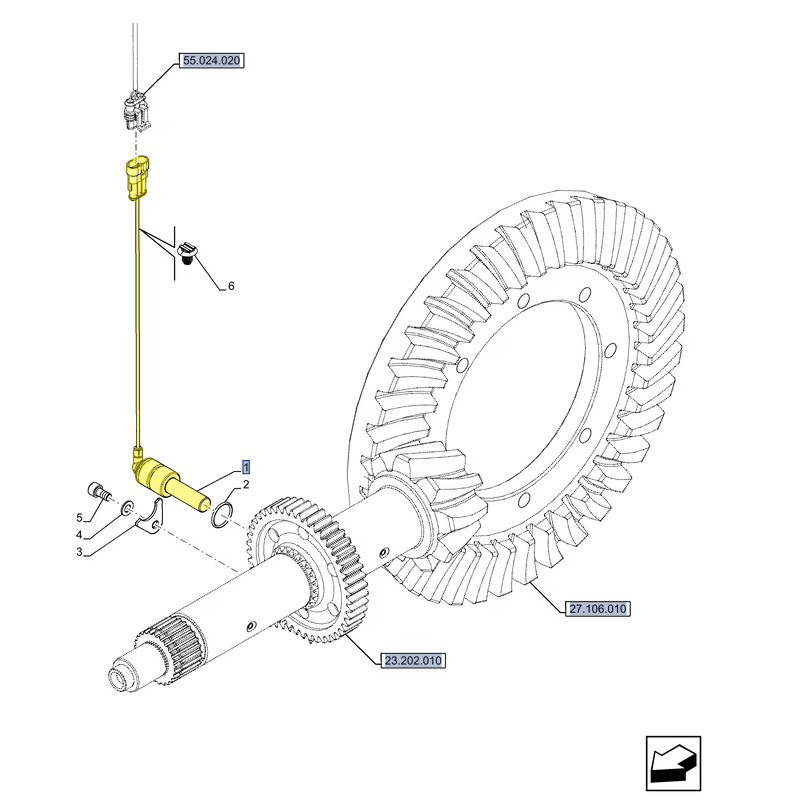 55.024.020

6

1

2

5

4

3

27.106.010

23.202.010